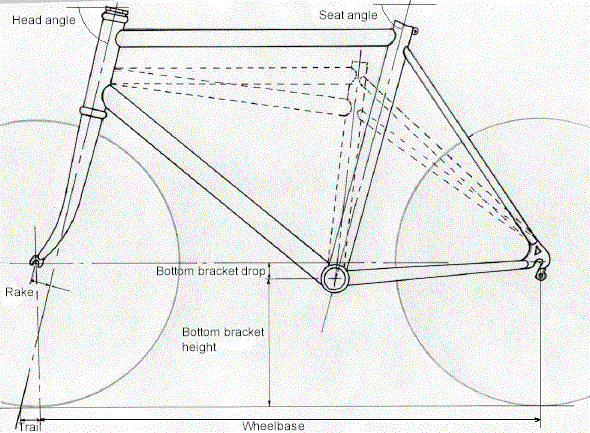 Head angle

Seat angle

Bottom bracket drop

Rake

Bottom bracket height

Trail

Wheelbase